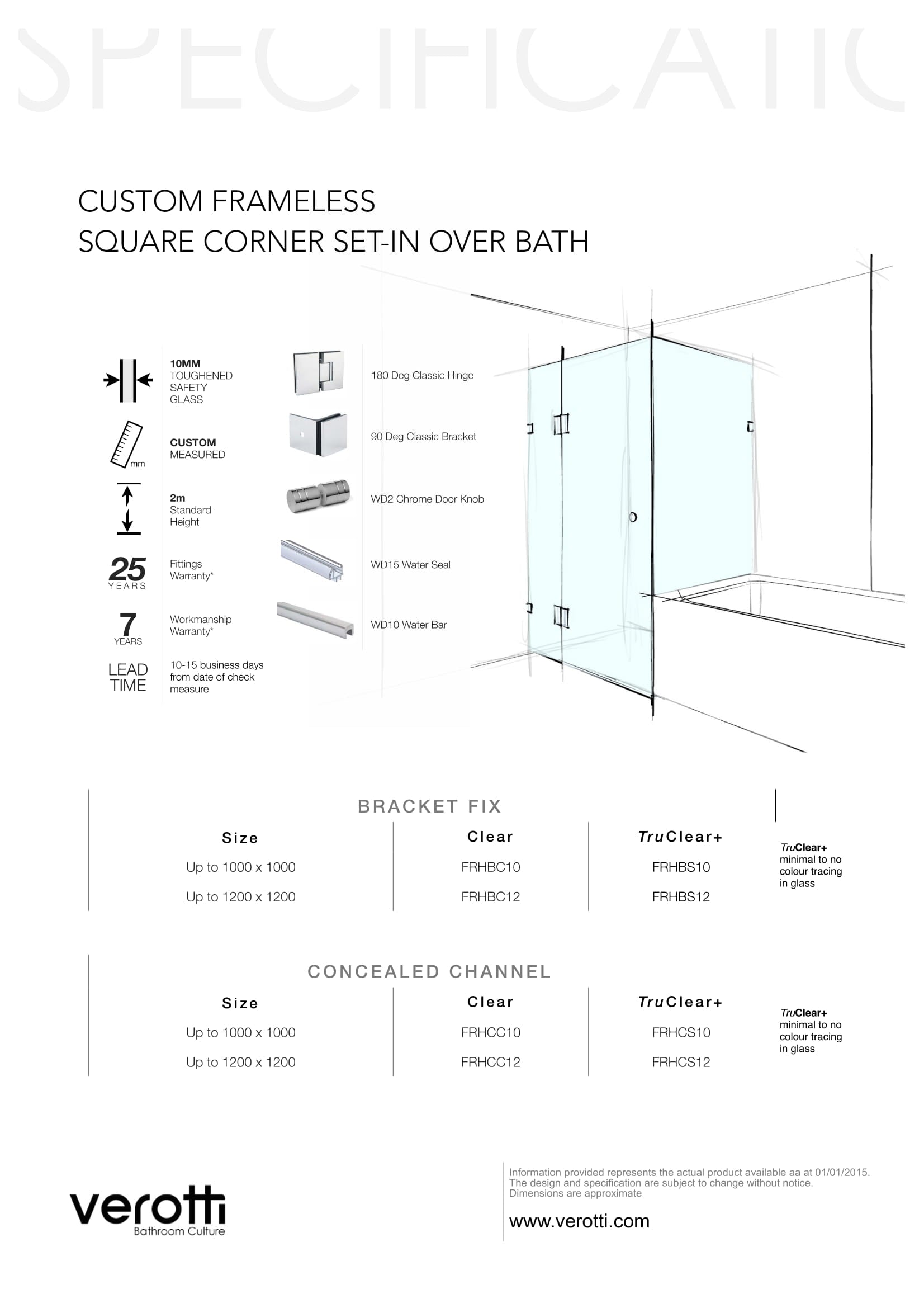 SPECIFICATIO

CUSTOM FRAMELESS
SQUARE CORNER SET-IN OVER BATH

10MM TOUGHENED SAFETY GLASS

mm

CUSTOM MEASURED

2m Standard Height

25 YEARS

Fittings Warranty*

7 YEARS

Workmanship Warranty*

LEAD TIME

10-15 business days from date of check measure

180 Deg Classic Hinge

90 Deg Classic Bracket

WD2 Chrome Door Knob

WD15 Water Seal

WD10 Water Bar

BRACKET FIX

| Size | Clear | TruClear+ |
|---|---|---|
| Up to 1000 x 1000 | FRHBC10 | FRHBS10 |
| Up to 1200 x 1200 | FRHBC12 | FRHBS12 |

TruClear+ minimal to no colour tracing in glass

CONCEALED CHANNEL

| Size | Clear | TruClear+ |
|---|---|---|
| Up to 1000 x 1000 | FRHCC10 | FRHCS10 |
| Up to 1200 x 1200 | FRHCC12 | FRHCS12 |

TruClear+ minimal to no colour tracing in glass

verotti
Bathroom Culture

Information provided represents the actual product available aa at 01/01/2015. The design and specification are subject to change without notice. Dimensions are approximate

www.verotti.com