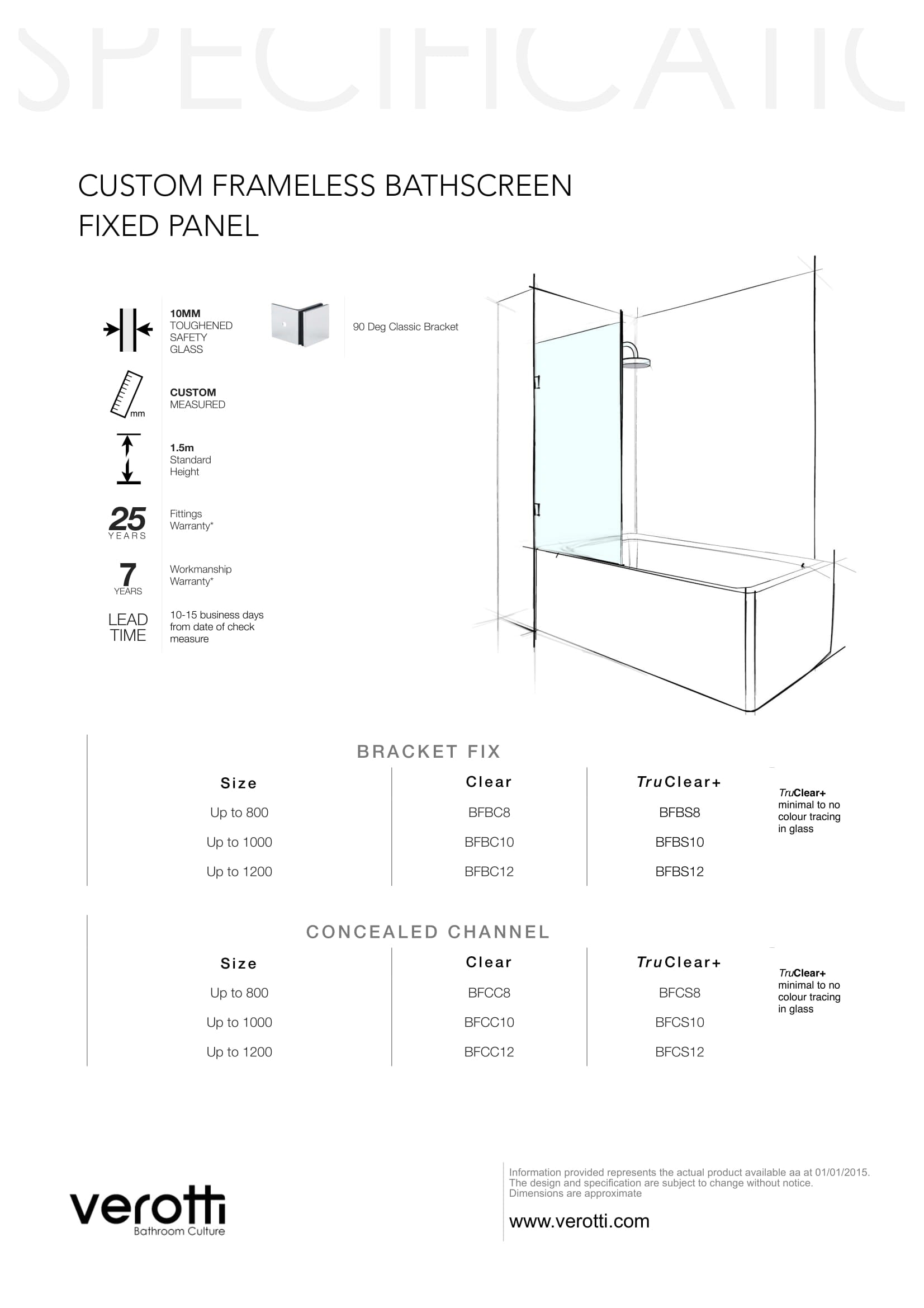 SPECIFICATIO

CUSTOM FRAMELESS BATHSCREEN
FIXED PANEL

10MM TOUGHENED SAFETY GLASS

90 Deg Classic Bracket

mm

CUSTOM MEASURED

1.5m Standard Height

25 YEARS

Fittings Warranty*

7 YEARS

Workmanship Warranty*

LEAD TIME

10-15 business days from date of check measure

BRACKET FIX

| Size | Clear | TruClear+ |
|---|---|---|
| Up to 800 | BFBC8 | BFBS8 |
| Up to 1000 | BFBC10 | BFBS10 |
| Up to 1200 | BFBC12 | BFBS12 |

TruClear+ minimal to no colour tracing in glass

CONCEALED CHANNEL

| Size | Clear | TruClear+ |
|---|---|---|
| Up to 800 | BFCC8 | BFCS8 |
| Up to 1000 | BFCC10 | BFCS10 |
| Up to 1200 | BFCC12 | BFCS12 |

TruClear+ minimal to no colour tracing in glass

verotti
Bathroom Culture

Information provided represents the actual product available aa at 01/01/2015. The design and specification are subject to change without notice. Dimensions are approximate

www.verotti.com