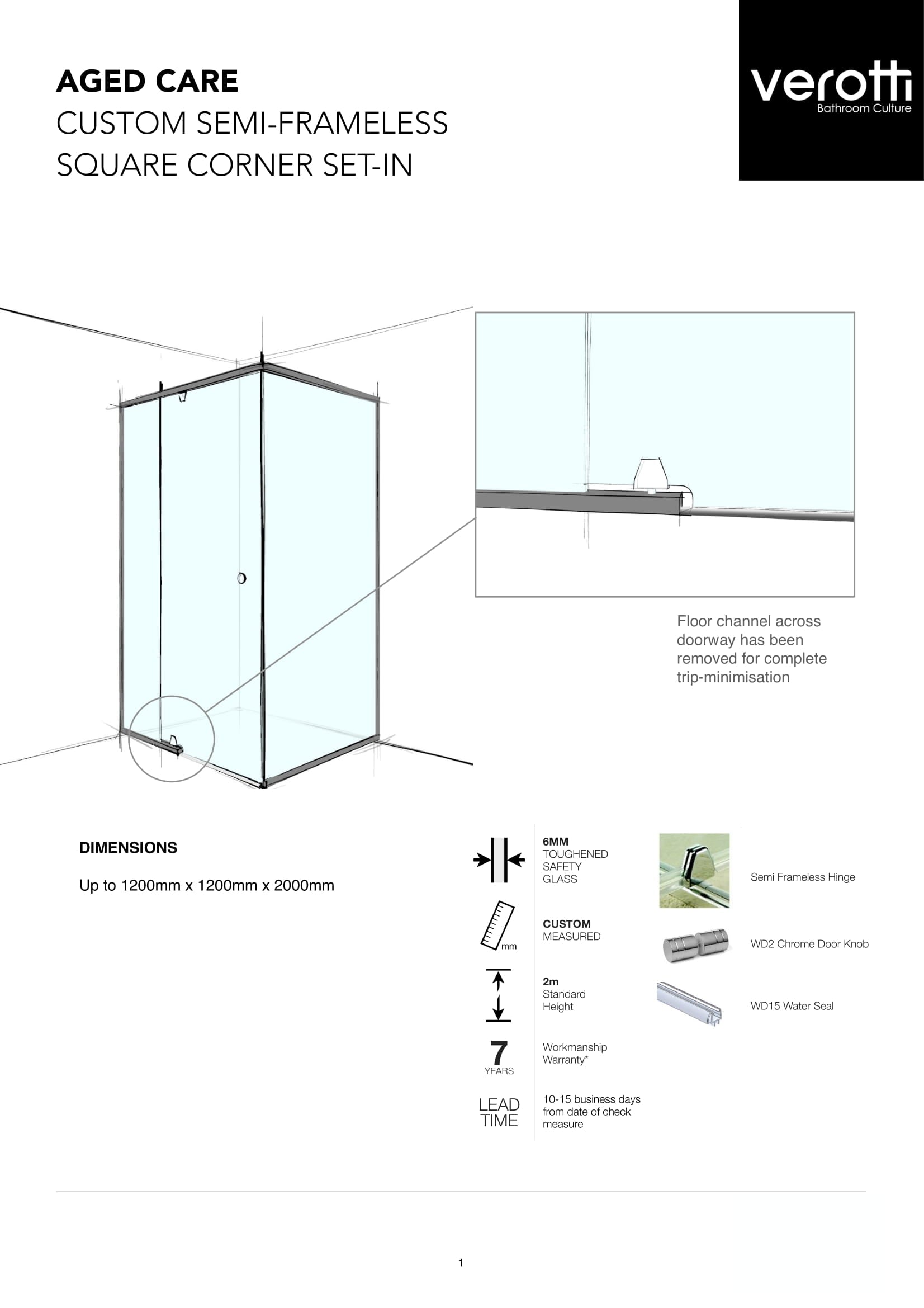 AGED CARE
CUSTOM SEMI-FRAMELESS
SQUARE CORNER SET-IN

verotti
Bathroom Culture

Floor channel across doorway has been removed for complete trip-minimisation

DIMENSIONS

Up to 1200mm x 1200mm x 2000mm

6MM
TOUGHENED
SAFETY
GLASS

mm

CUSTOM
MEASURED

2m
Standard
Height

7
YEARS

Workmanship
Warranty*

LEAD
TIME

10-15 business days from date of check measure

Semi Frameless Hinge

WD2 Chrome Door Knob

WD15 Water Seal

1